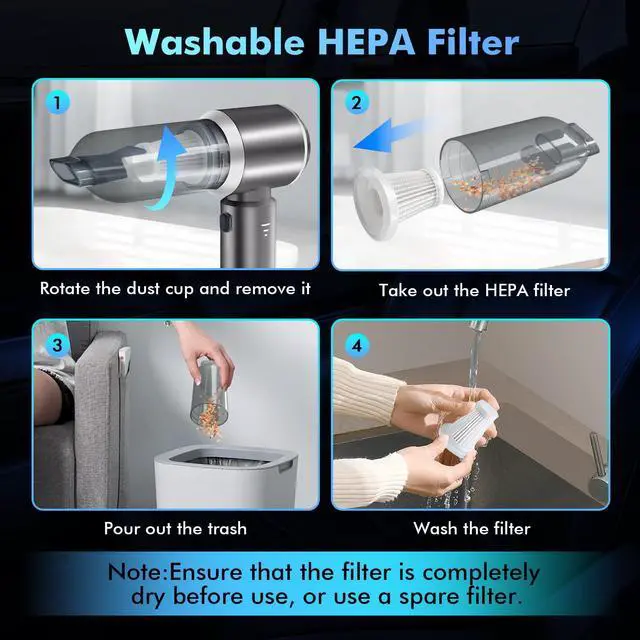 Washable HEPA Filter

1

Rotate the dust cup and remove it

2

Take out the HEPA filter

3

Pour out the trash

4

Wash the filter

Note:Ensure that the filter is completely dry before use, or use a spare filter.