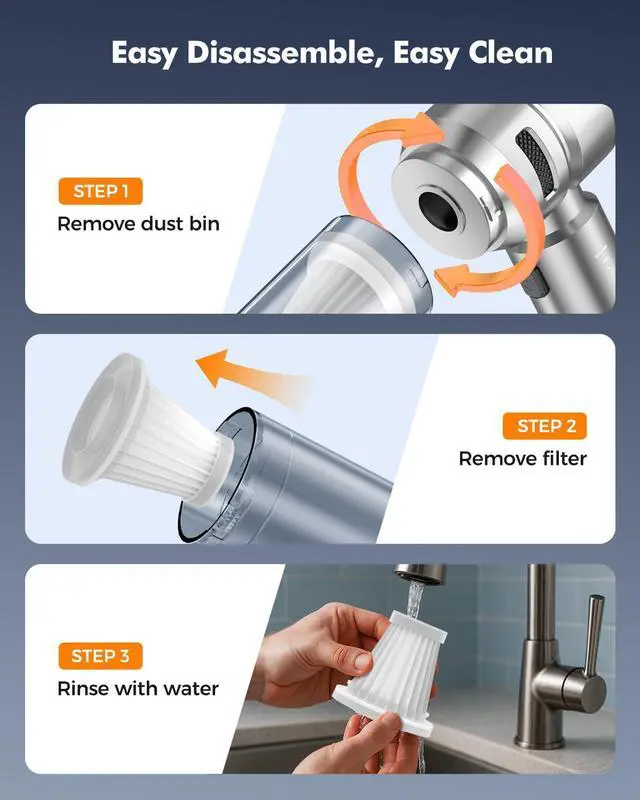 Easy Disassemble, Easy Clean

STEP 1
Remove dust bin

STEP 2
Remove filter

STEP 3
Rinse with water