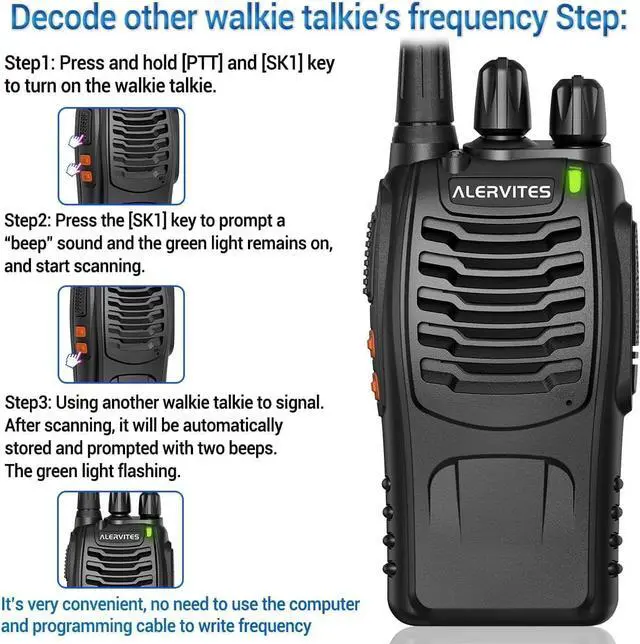 Decode other walkie talkie's frequency Step:

Step1: Press and hold [PTT] and [SK1] key to turn on the walkie talkie.

Step2: Press the [SK1] key to prompt a "beep" sound and the green light remains on, and start scanning.

Step3: Using another walkie talkie to signal. After scanning, it will be automatically stored and prompted with two beeps. The green light flashing.

ALERVITES

It's very convenient, no need to use the computer and programming cable to write frequency

ALERVITES