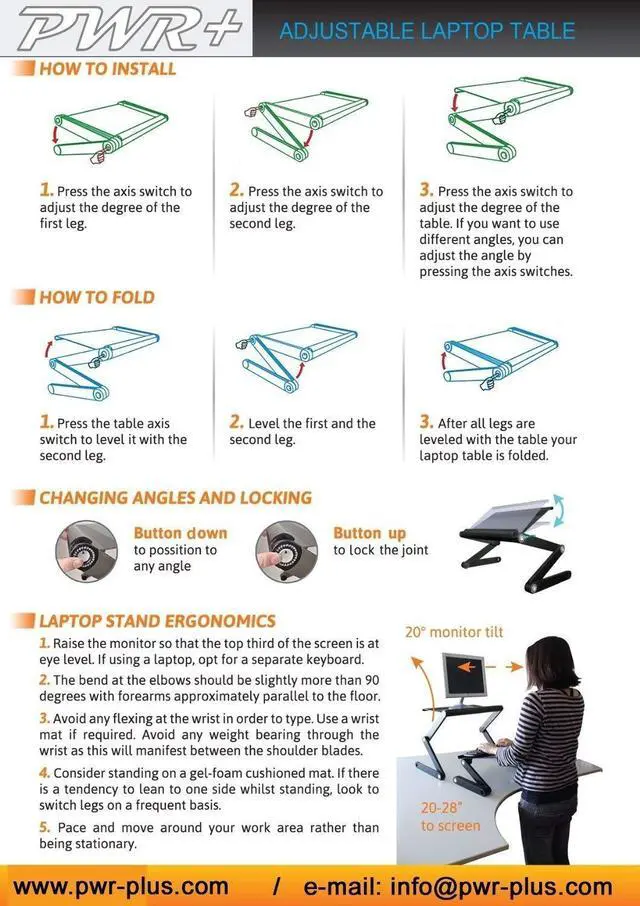 PWR+

ADJUSTABLE LAPTOP TABLE

HOW TO INSTALL

1. Press the axis switch to adjust the degree of the first leg.

2. Press the axis switch to adjust the degree of the second leg.

3. Press the axis switch to adjust the degree of the table. If you want to use different angles, you can adjust the angle by pressing the axis switches.

HOW TO FOLD

1. Press the table axis switch to level it with the second leg.

2. Level the first and the second leg.

3. After all legs are leveled with the table your laptop table is folded.

CHANGING ANGLES AND LOCKING

Button down to possition to any angle

Button up to lock the joint

LAPTOP STAND ERGONOMICS

1. Raise the monitor so that the top third of the screen is at eye level. If using a laptop, opt for a separate keyboard.

2. The bend at the elbows should be slightly more than 90 degrees with forearms approximately parallel to the floor.

3. Avoid any flexing at the wrist in order to type. Use a wrist mat if required. Avoid any weight bearing through the wrist as this will manifest between the shoulder blades.

4. Consider standing on a gel-foam cushioned mat. If there is a tendency to lean to one side whilst standing, look to switch legs on a frequent basis.

5. Pace and move around your work area rather than being stationary.

20° monitor tilt

20-28" to screen

www.pwr-plus.com / e-mail: info@pwr-plus.com