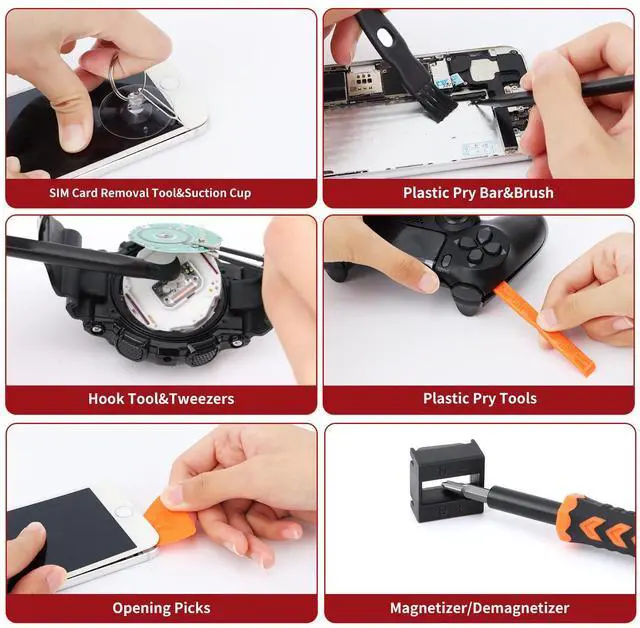 SIM Card Removal Tool&Suction Cup

Plastic Pry Bar&Brush

Hook Tool&Tweezers

Plastic Pry Tools

Opening Picks

Magnetizer/Demagnetizer