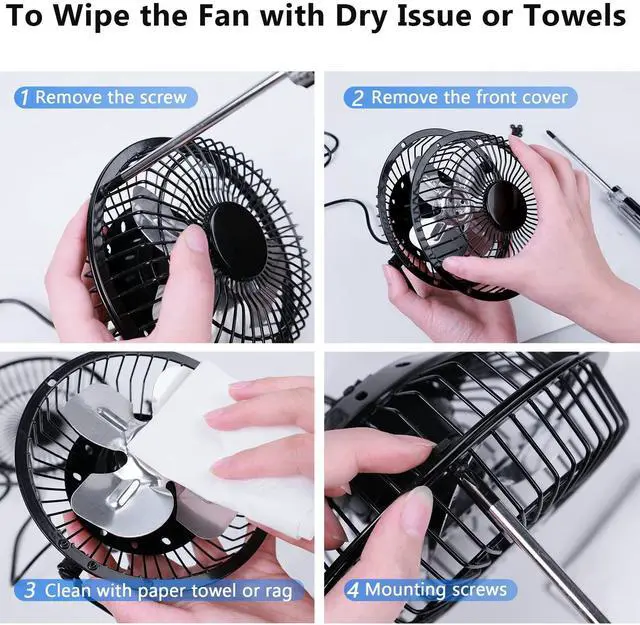 To Wipe the Fan with Dry Issue or Towels

1 Remove the screw

2 Remove the front cover

3 Clean with paper towel or rag

4 Mounting screws