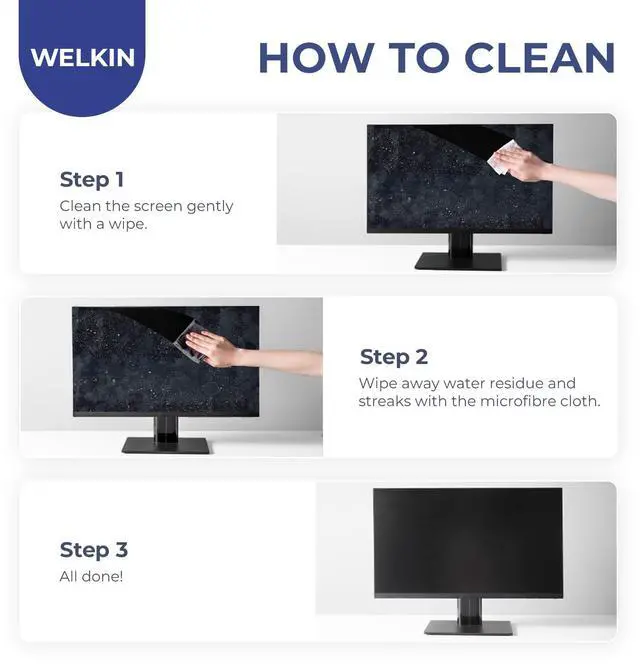 WELKIN

HOW TO CLEAN

Step 1
Clean the screen gently with a wipe.

Step 2
Wipe away water residue and streaks with the microfibre cloth.

Step 3
All done!