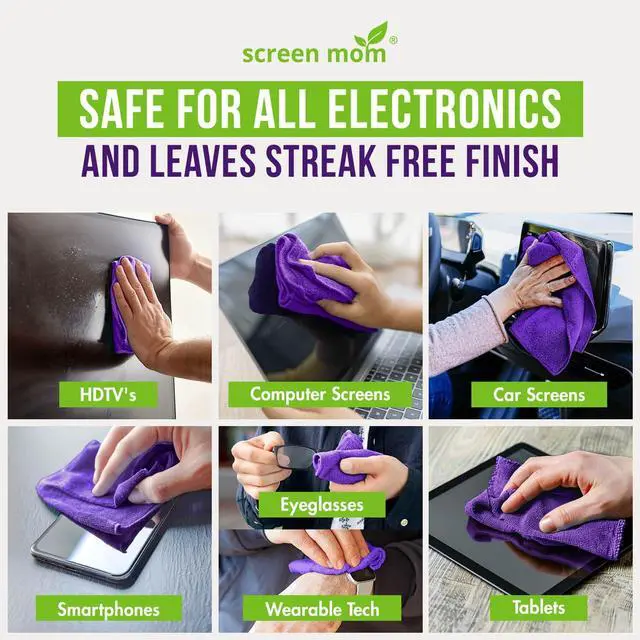 screen mom®

SAFE FOR ALL ELECTRONICS
AND LEAVES STREAK FREE FINISH

HDTV's

Computer Screens

Car Screens

Smartphones

Eyeglasses

Wearable Tech

Tablets