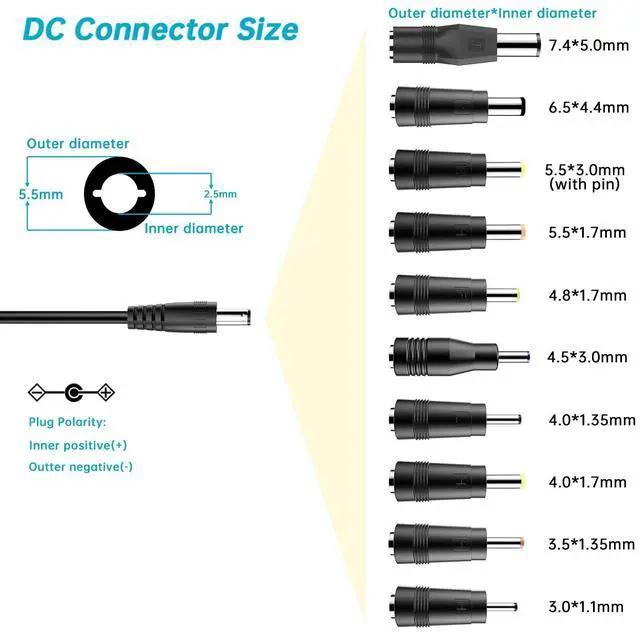 DC Connector Size

Outer diameter
5.5mm
2.5mm
Inner diameter

Plug Polarity:
Inner positive(+)
Outter negative(-)

Outer diameter*Inner diameter
7.4*5.0mm
6.5*4.4mm
5.5*3.0mm (with pin)
5.5*1.7mm
4.8*1.7mm
4.5*3.0mm
4.0*1.35mm
4.0*1.7mm
3.5*1.35mm
3.0*1.1mm