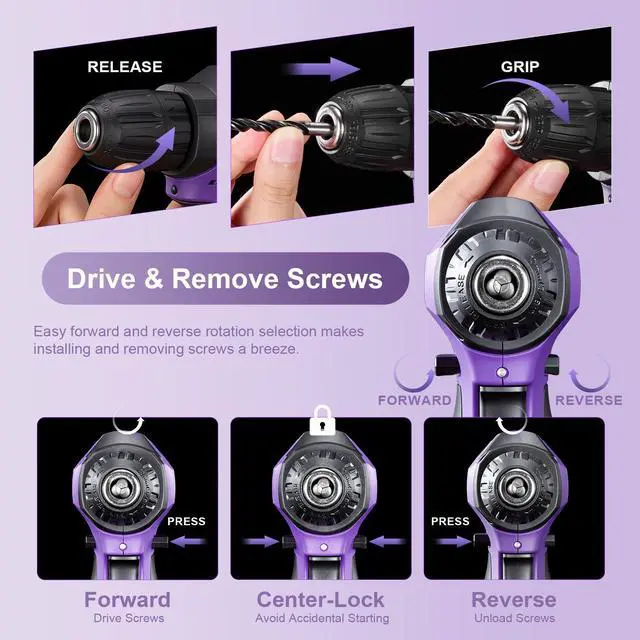 RELEASE

GRIP

Drive & Remove Screws

Easy forward and reverse rotation selection makes installing and removing screws a breeze.

FORWARD

REVERSE

PRESS

PRESS

Forward
Drive Screws

Center-Lock
Avoid Accidental Starting

Reverse
Unload Screws