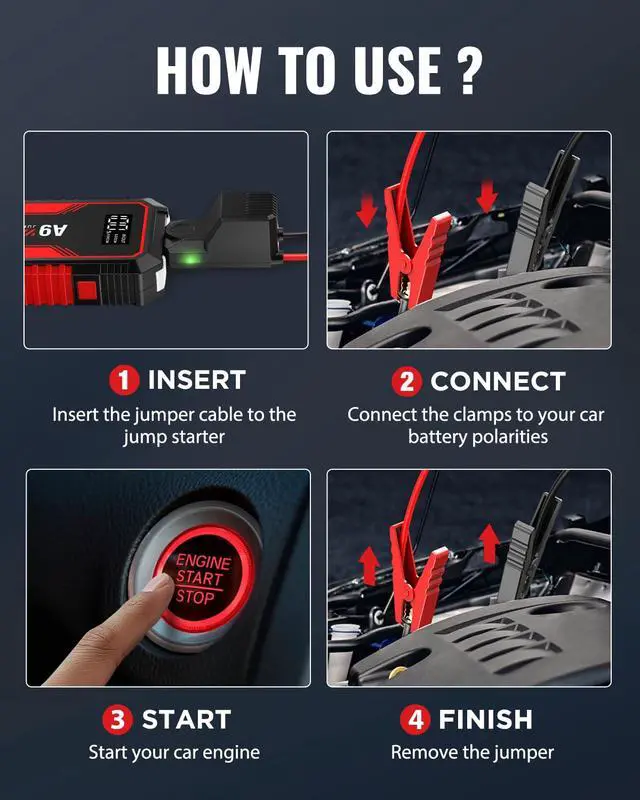 HOW TO USE ?

A9

1 INSERT
Insert the jumper cable to the jump starter

2 CONNECT
Connect the clamps to your car battery polarities

ENGINE
START
STOP

3 START
Start your car engine

4 FINISH
Remove the jumper