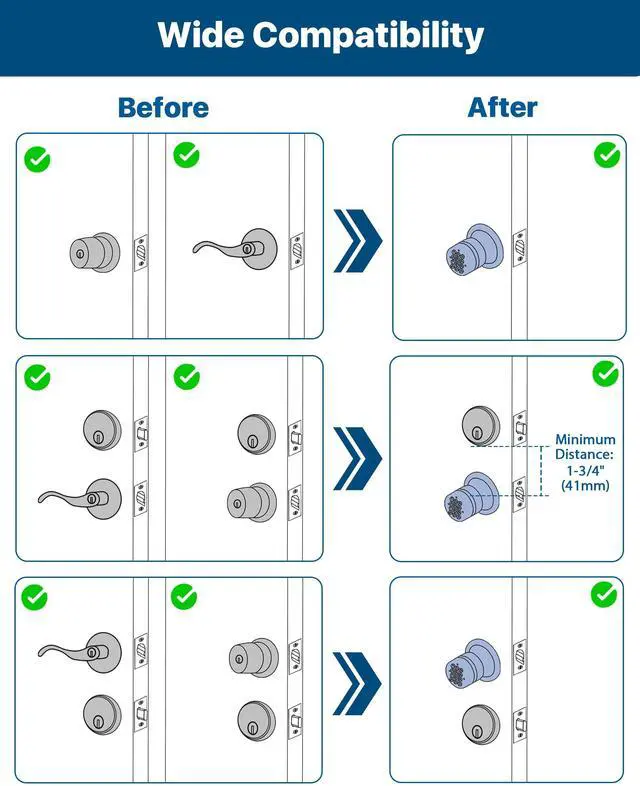 Wide Compatibility

Before

After

Minimum Distance: 1-3/4" (41mm)