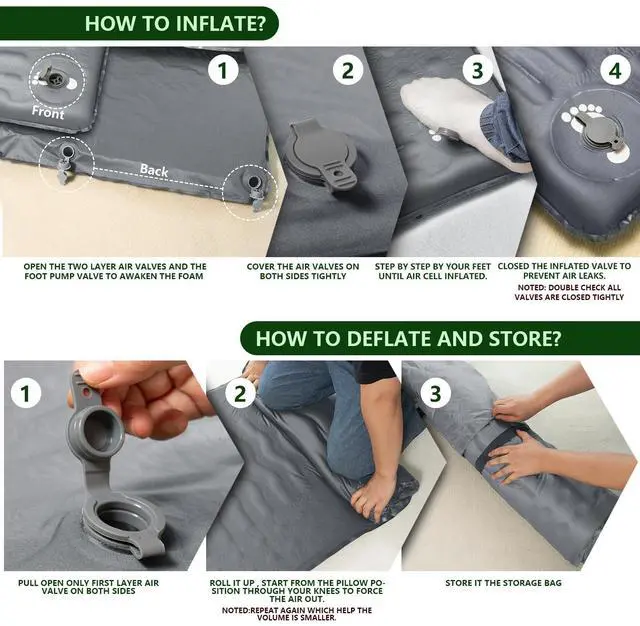 HOW TO INFLATE?

Front

Back

1

2

3

4

OPEN THE TWO LAYER AIR VALVES AND THE FOOT PUMP VALVE TO AWAKEN THE FOAM

COVER THE AIR VALVES ON BOTH SIDES TIGHTLY

STEP BY STEP BY YOUR FEET UNTIL AIR CELL INFLATED.

CLOSED THE INFLATED VALVE TO PREVENT AIR LEAKS.

NOTED: DOUBLE CHECK ALL VALVES ARE CLOSED TIGHTLY

HOW TO DEFLATE AND STORE?

1

2

3

PULL OPEN ONLY FIRST LAYER AIR VALVE ON BOTH SIDES

ROLL IT UP , START FROM THE PILLOW POSITION THROUGH YOUR KNEES TO FORCE THE AIR OUT.

NOTED:REPEAT AGAIN WHICH HELP THE VOLUME IS SMALLER.

STORE IT THE STORAGE BAG