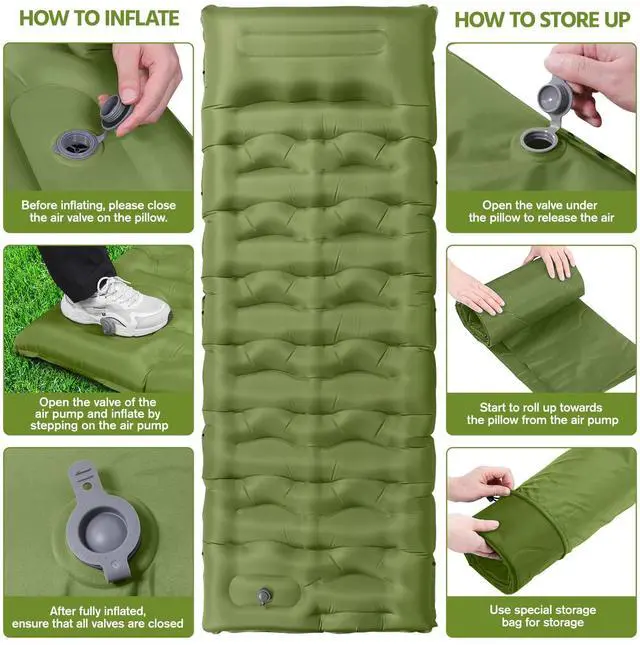 HOW TO INFLATE

Before inflating, please close the air valve on the pillow.

Open the valve of the air pump and inflate by stepping on the air pump

After fully inflated, ensure that all valves are closed

HOW TO STORE UP

Open the valve under the pillow to release the air

Start to roll up towards the pillow from the air pump

Use special storage bag for storage