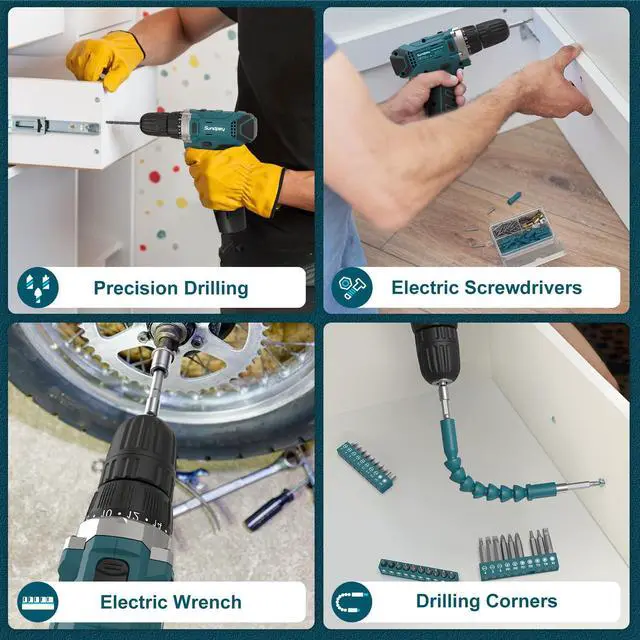 Sundpey

Precision Drilling

Sundpey

Electric Screwdrivers

Electric Wrench

Drilling Corners