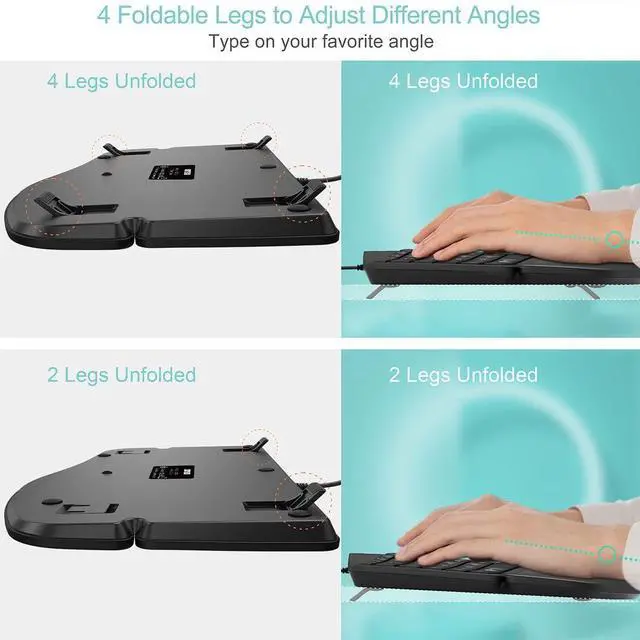 4 Foldable Legs to Adjust Different Angles
Type on your favorite angle

4 Legs Unfolded

4 Legs Unfolded

2 Legs Unfolded

2 Legs Unfolded