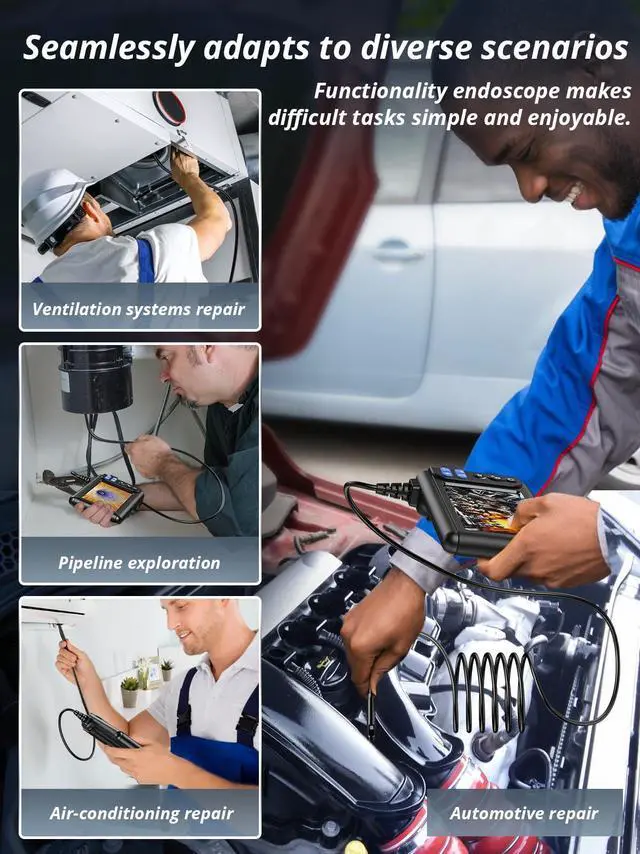 Seamlessly adapts to diverse scenarios

Functionality endoscope makes difficult tasks simple and enjoyable.

Ventilation systems repair

Pipeline exploration

Air-conditioning repair

Automotive repair