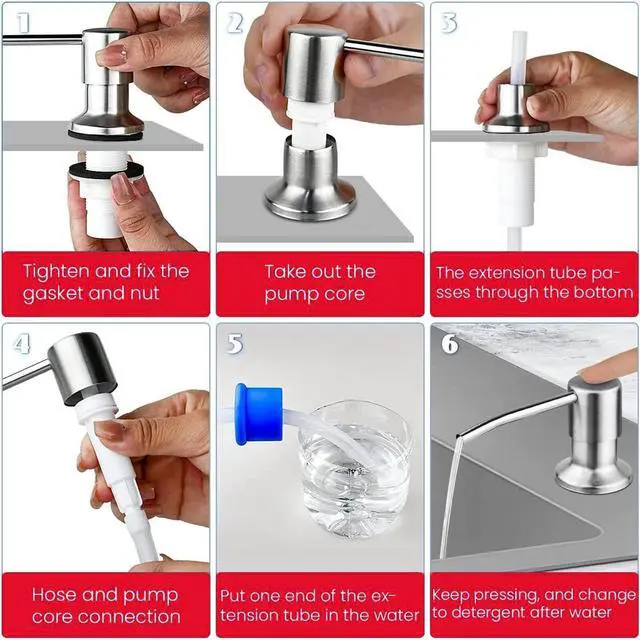 1

Tighten and fix the gasket and nut

2

Take out the pump core

3

The extension tube passes through the bottom

4

Hose and pump core connection

5

Put one end of the extension tube in the water

6

Keep pressing, and change to detergent after water