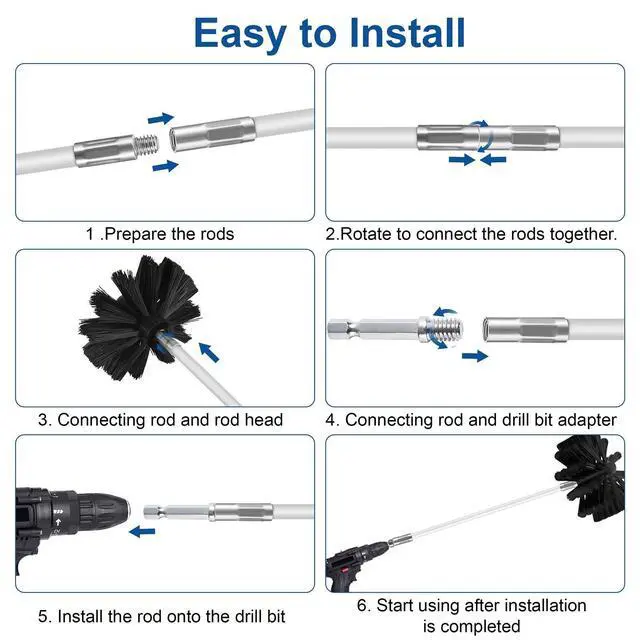 Easy to Install

1 .Prepare the rods

2.Rotate to connect the rods together.

3. Connecting rod and rod head

4. Connecting rod and drill bit adapter

5. Install the rod onto the drill bit

6. Start using after installation is completed