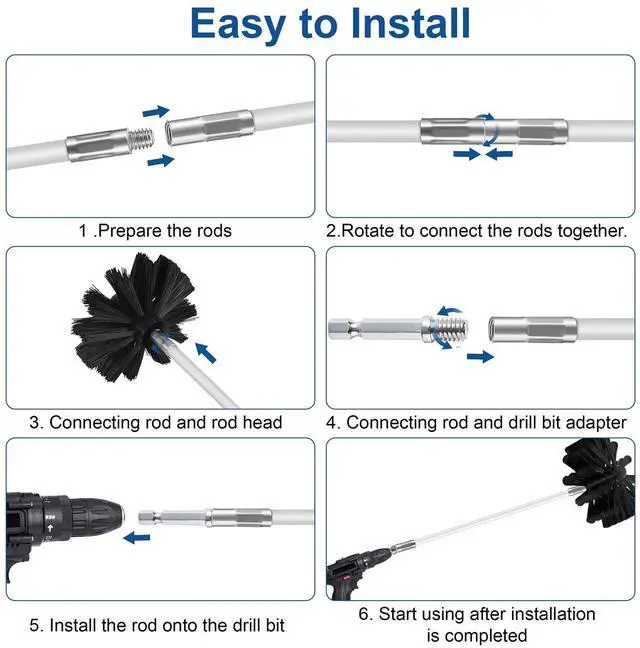 Easy to Install

1 .Prepare the rods

2.Rotate to connect the rods together.

3. Connecting rod and rod head

4. Connecting rod and drill bit adapter

5. Install the rod onto the drill bit

6. Start using after installation is completed