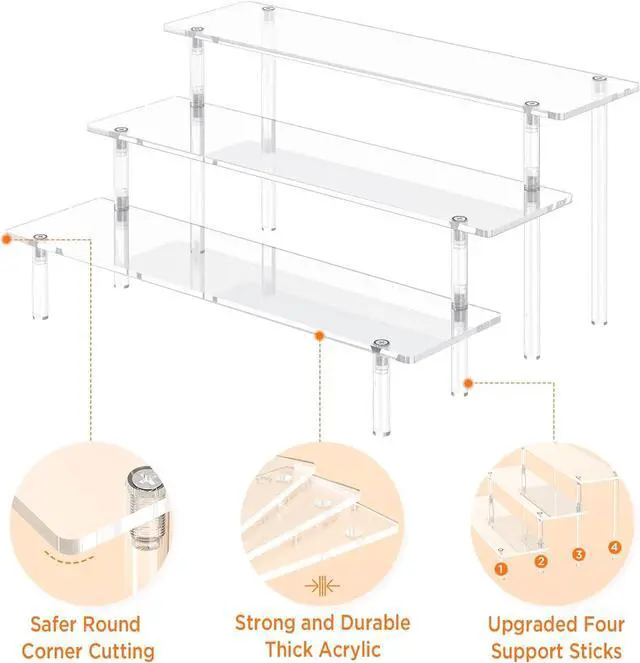 1
2
3
4

Safer Round Corner Cutting

Strong and Durable Thick Acrylic

Upgraded Four Support Sticks