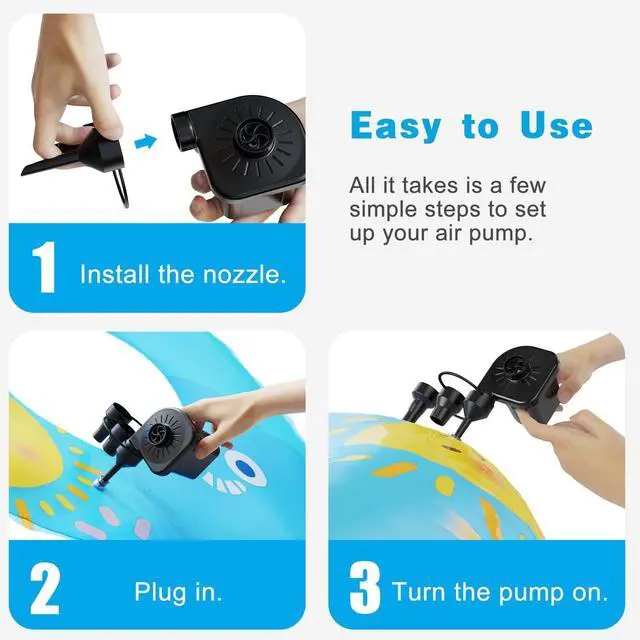 Easy to Use

All it takes is a few simple steps to set up your air pump.

1 Install the nozzle.

2 Plug in.

3 Turn the pump on.