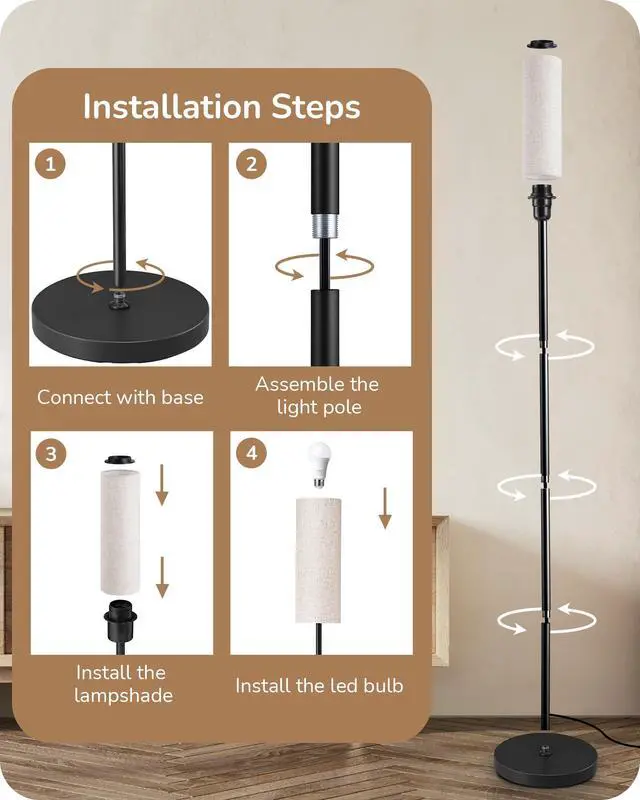 Installation Steps

1

Connect with base

2

Assemble the light pole

3

Install the lampshade

4

Install the led bulb