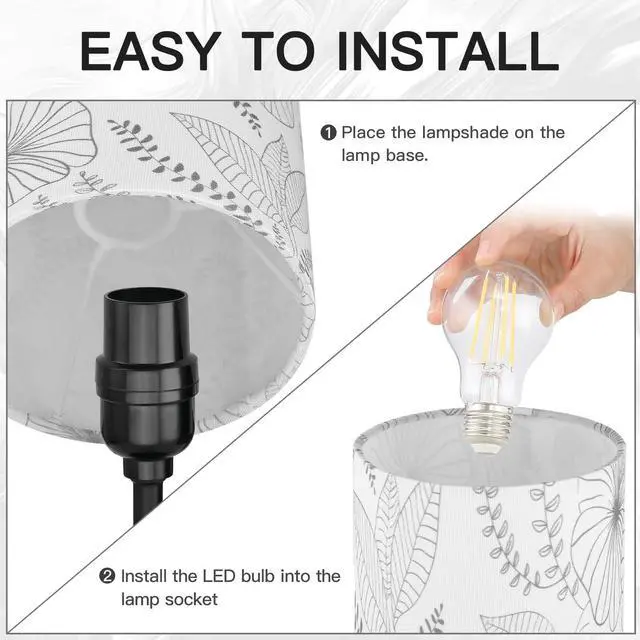 EASY TO INSTALL

❶ Place the lampshade on the lamp base.

❷ Install the LED bulb into the lamp socket