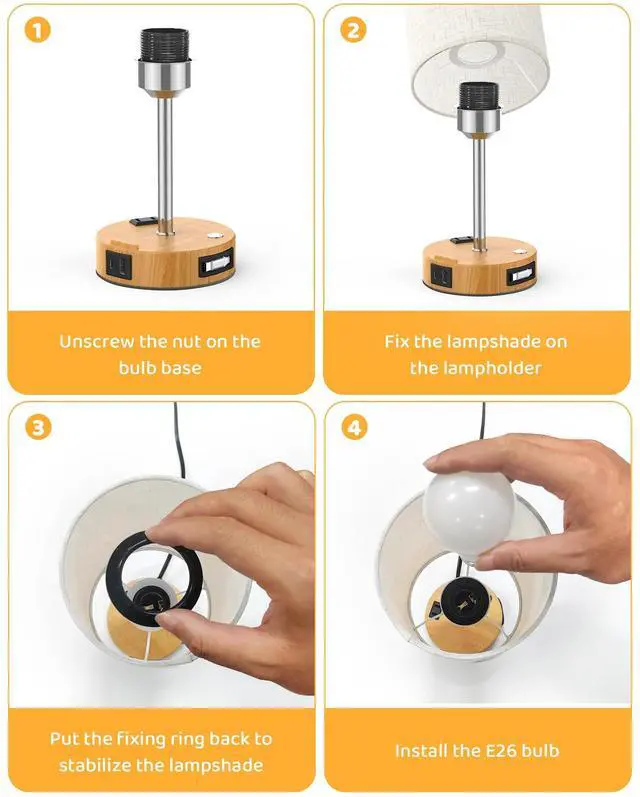 1

Unscrew the nut on the bulb base

2

Fix the lampshade on the lampholder

3

Put the fixing ring back to stabilize the lampshade

4

Install the E26 bulb