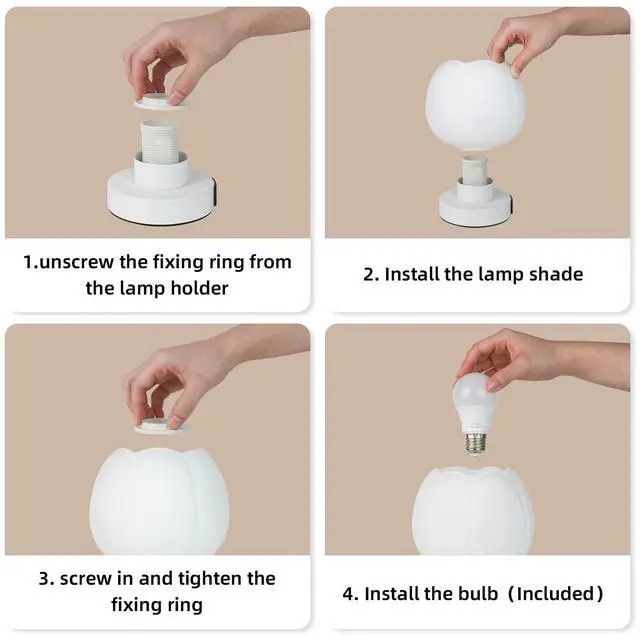 1.unscrew the fixing ring from the lamp holder

2. Install the lamp shade

3. screw in and tighten the fixing ring

4. Install the bulb（Included）