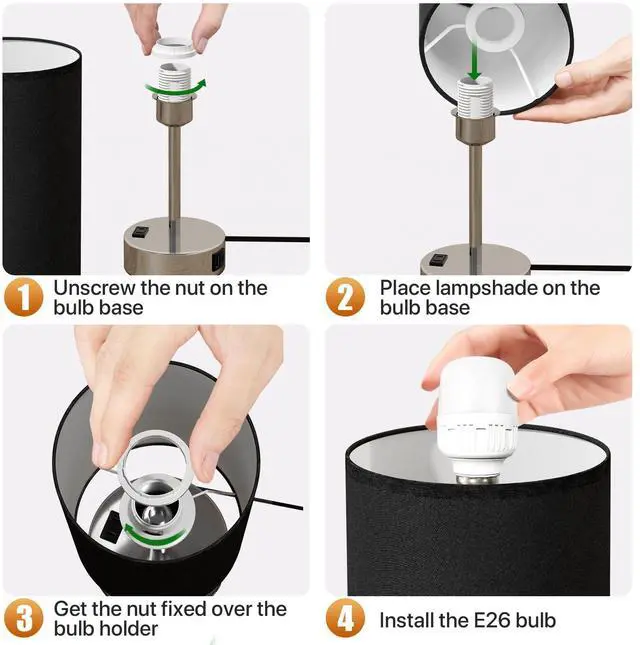 1 Unscrew the nut on the bulb base

2 Place lampshade on the bulb base

3 Get the nut fixed over the bulb holder

4 Install the E26 bulb