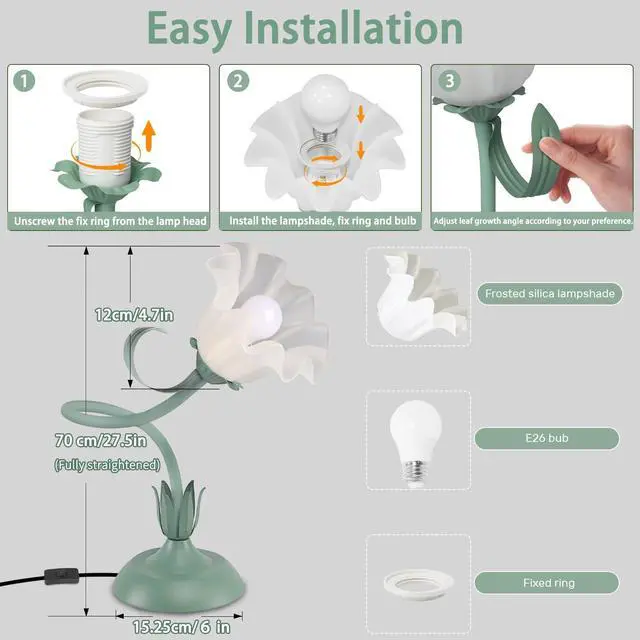 Easy Installation

1
Unscrew the fix ring from the lamp head

2
Install the lampshade, fix ring and bulb

3
Adjust leaf growth angle according to your preference.

12cm/4.7in

70 cm/27.5in
(Fully straightened)

15.25cm/ 6 in

Frosted silica lampshade

E26 bub

Fixed ring