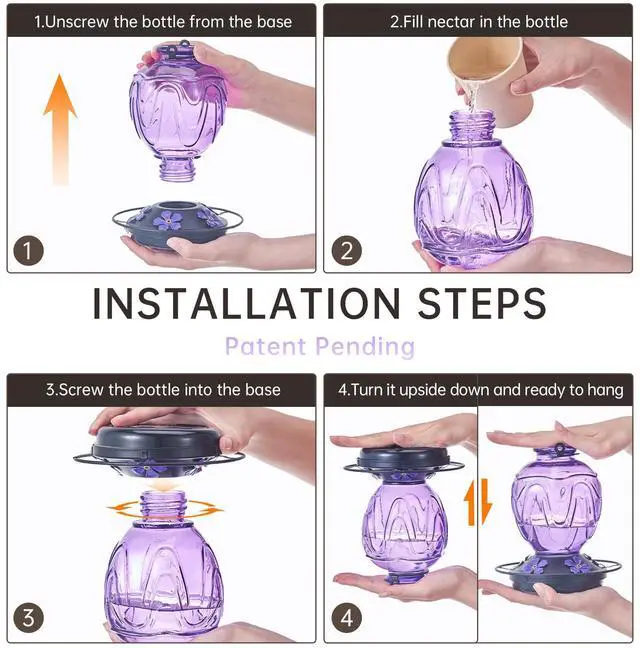 1.Unscrew the bottle from the base

1

2.Fill nectar in the bottle

2

INSTALLATION STEPS

Patent Pending

3.Screw the bottle into the base

3

4.Turn it upside down and ready to hang

4