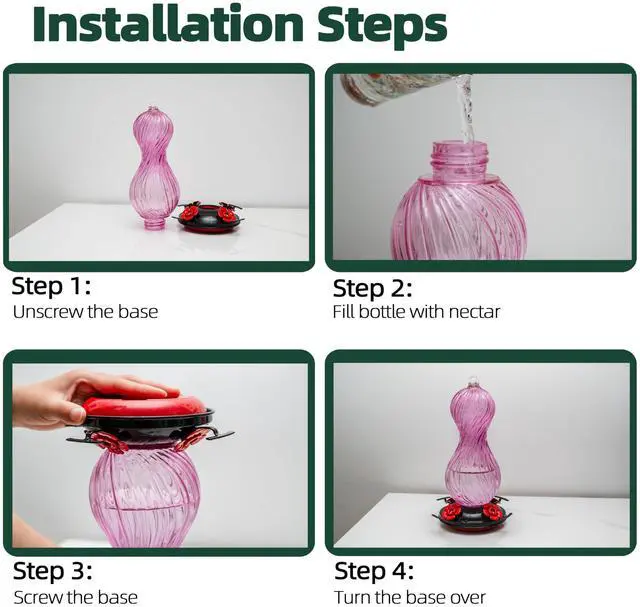 Installation Steps

Step 1:
Unscrew the base

Step 2:
Fill bottle with nectar

Step 3:
Screw the base

Step 4:
Turn the base over