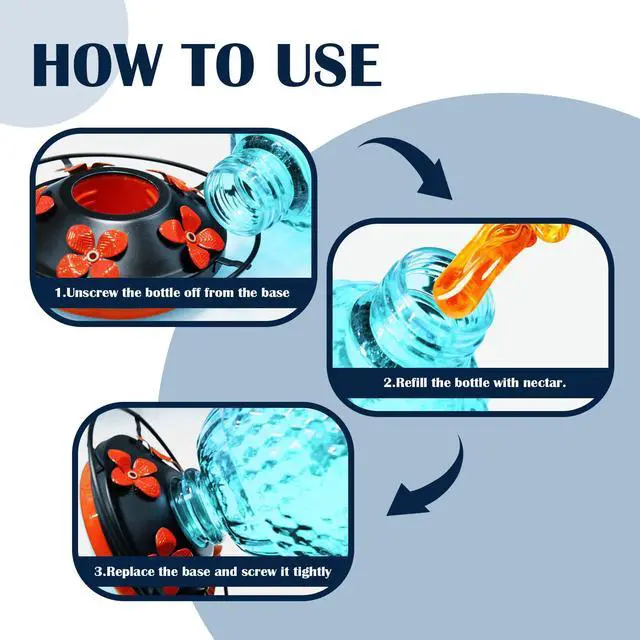 HOW TO USE

1.Unscrew the bottle off from the base

2.Refill the bottle with nectar.

3.Replace the base and screw it tightly