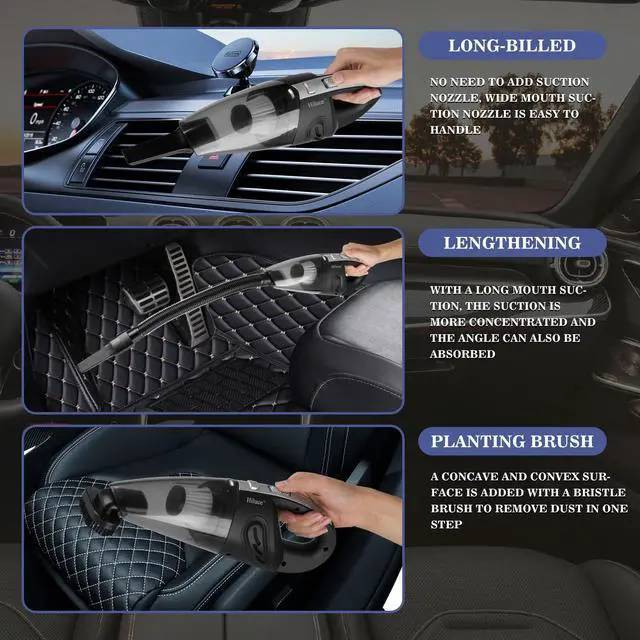 LONG-BILLED

NO NEED TO ADD SUCTION NOZZLE, WIDE MOUTH SUCTION NOZZLE IS EASY TO HANDLE

LENGTHENING

WITH A LONG MOUTH SUCTION, THE SUCTION IS MORE CONCENTRATED AND THE ANGLE CAN ALSO BE ABSORBED

PLANTING BRUSH

A CONCAVE AND CONVEX SURFACE IS ADDED WITH A BRISTLE BRUSH TO REMOVE DUST IN ONE STEP