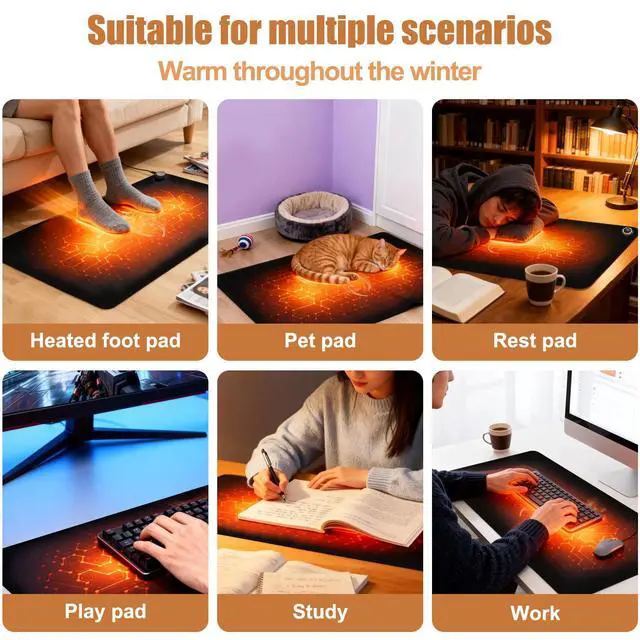 Suitable for multiple scenarios
Warm throughout the winter

Heated foot pad

Pet pad

Rest pad

Play pad

Study

Work