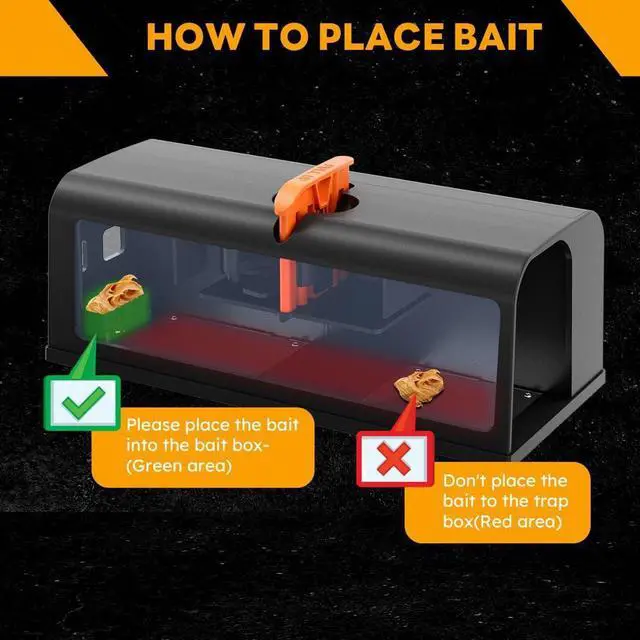 HOW TO PLACE BAIT

Please place the bait into the bait box-(Green area)

Don't place the bait to the trap box(Red area)