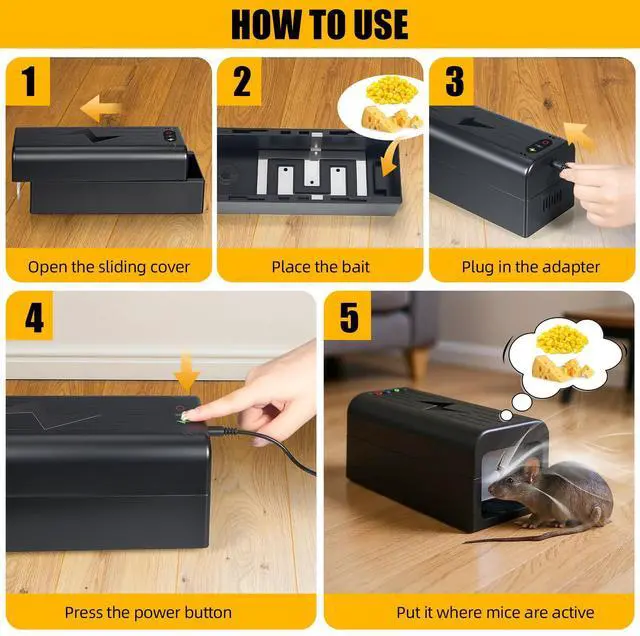 HOW TO USE

1

Open the sliding cover

2

Place the bait

3

Plug in the adapter

4

Press the power button

5

Put it where mice are active