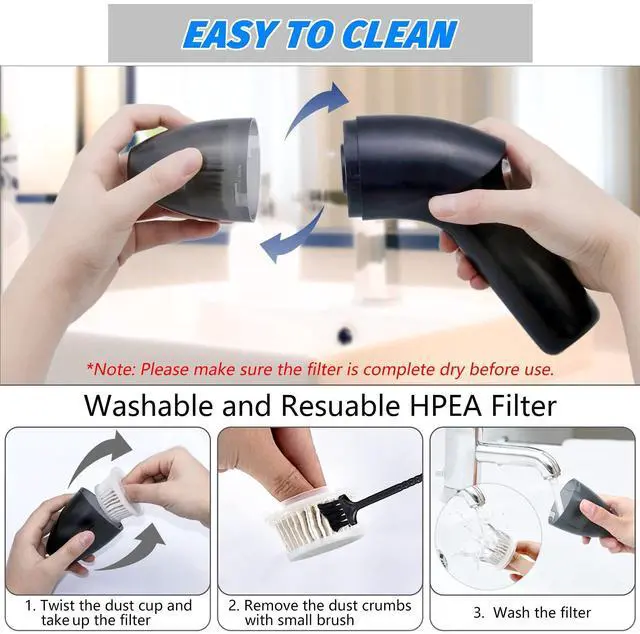 EASY TO CLEAN

*Note: Please make sure the filter is complete dry before use.

Washable and Resuable HPEA Filter

1. Twist the dust cup and take up the filter

2. Remove the dust crumbs with small brush

3. Wash the filter