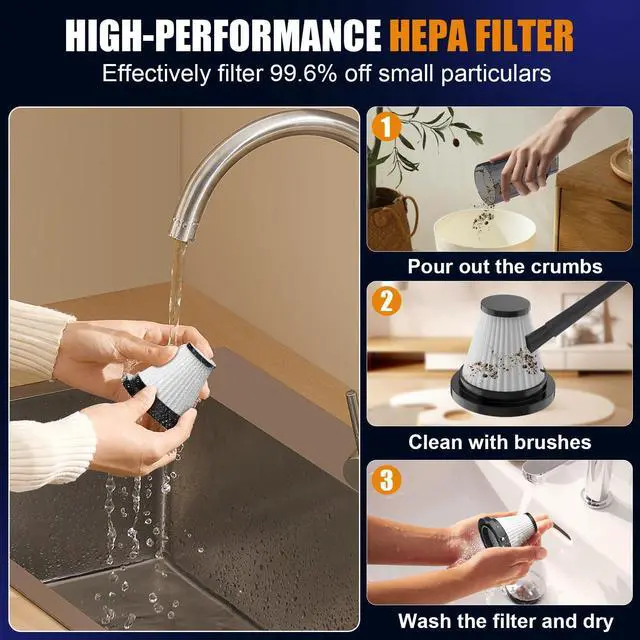 HIGH-PERFORMANCE HEPA FILTER

Effectively filter 99.6% off small particulars

1

Pour out the crumbs

2

Clean with brushes

3

Wash the filter and dry