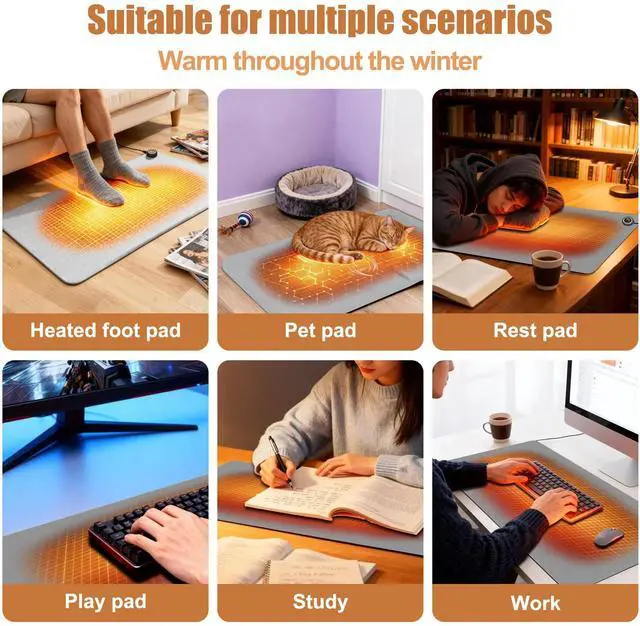 Suitable for multiple scenarios
Warm throughout the winter

Heated foot pad

Pet pad

Rest pad

Play pad

Study

Work