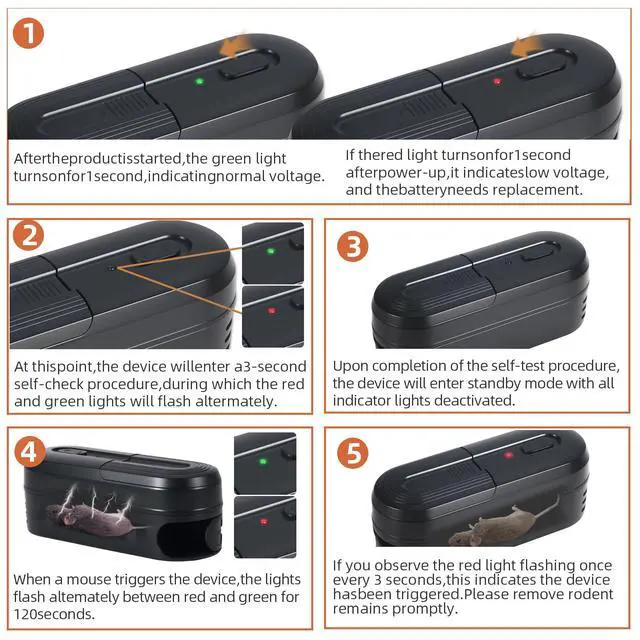 1

Aftertheproductisstarted,the green light turnsonfor1second,indicatingnormal voltage.

If thered light turnsonfor1second afterpower-up,it indicateslow voltage, and thebatteryneeds replacement.

2

At thispoint,the device willenter a3-second self-check procedure,during which the red and green lights will flash altermately.

3

Upon completion of the self-test procedure, the device will enter standby mode with all indicator lights deactivated.

4

When a mouse triggers the device,the lights flash altemately between red and green for 120seconds.

5

If you observe the red light flashing once every 3 seconds,this indicates the device hasbeen triggered.Please remove rodent remains promptly.