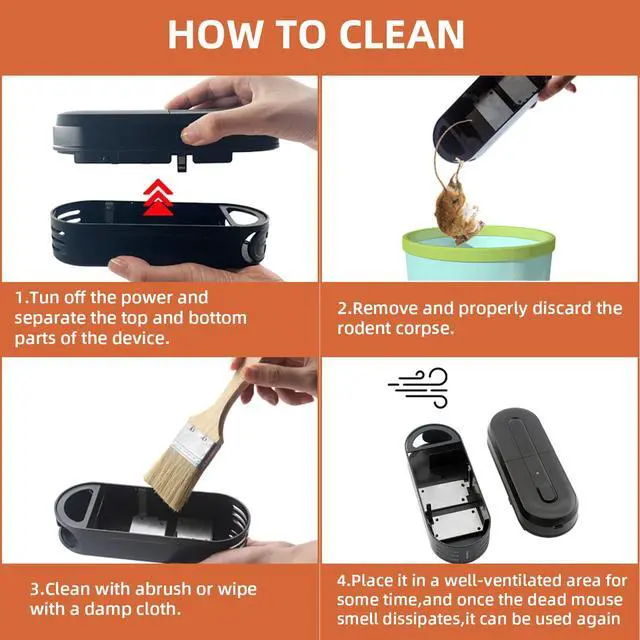 HOW TO CLEAN

1.Tun off the power and separate the top and bottom parts of the device.

2.Remove and properly discard the rodent corpse.

3.Clean with abrush or wipe with a damp cloth.

4.Place it in a well-ventilated area for some time,and once the dead mouse smell dissipates,it can be used again