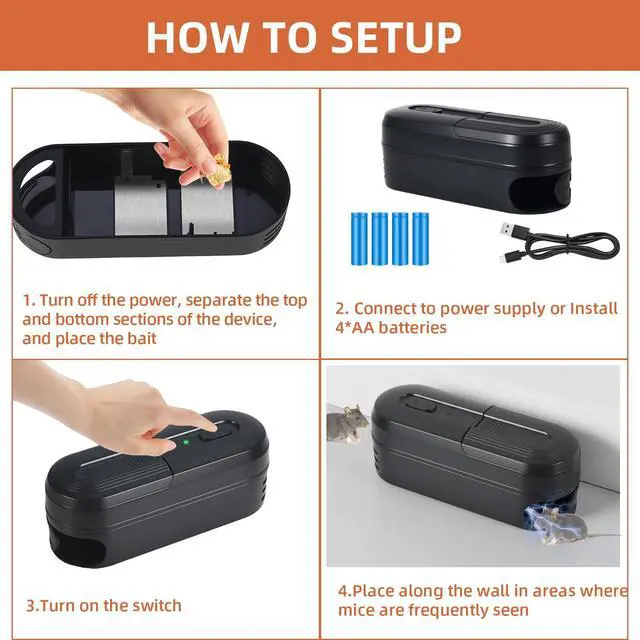 HOW TO SETUP

1. Turn off the power, separate the top and bottom sections of the device, and place the bait

2. Connect to power supply or Install 4*AA batteries

3.Turn on the switch

4.Place along the wall in areas where mice are frequently seen