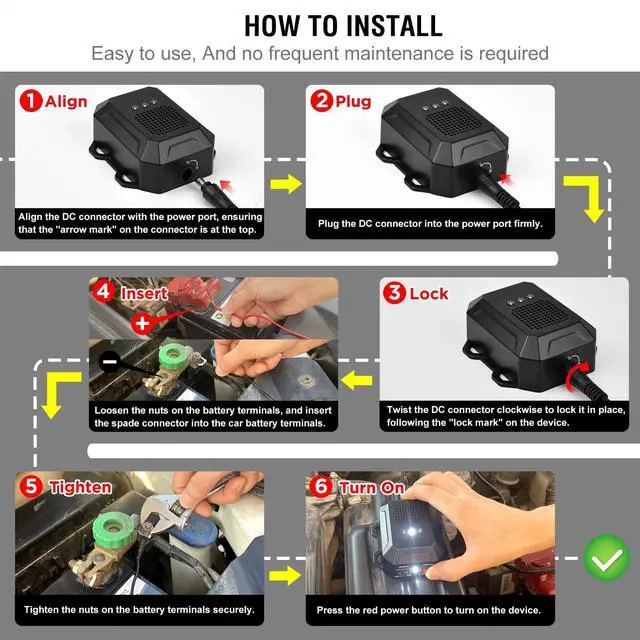 HOW TO INSTALL

Easy to use, And no frequent maintenance is required

1 Align

Align the DC connector with the power port, ensuring that the "arrow mark" on the connector is at the top.

2 Plug

Plug the DC connector into the power port firmly.

3 Lock

Twist the DC connector clockwise to lock it in place, following the "lock mark" on the device.

4 Insert

+

−

Loosen the nuts on the battery terminals, and insert the spade connector into the car battery terminals.

5 Tighten

Tighten the nuts on the battery terminals securely.

6 Turn On

Press the red power button to turn on the device.