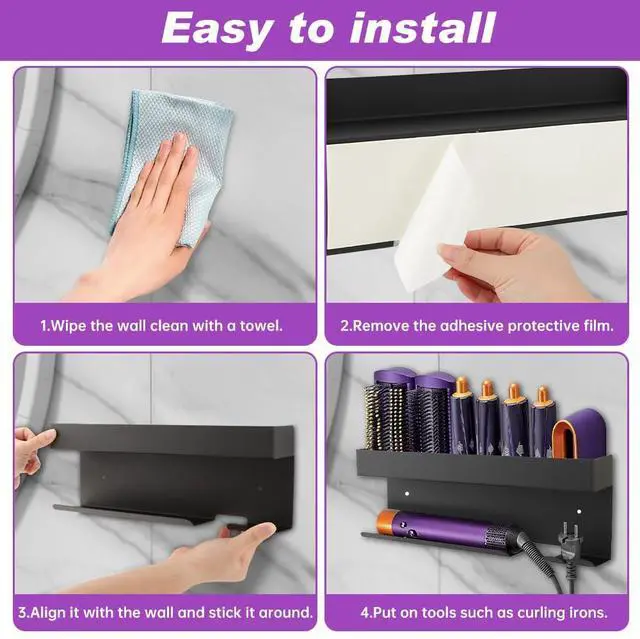 Easy to install

1.Wipe the wall clean with a towel.

2.Remove the adhesive protective film.

3.Align it with the wall and stick it around.

4.Put on tools such as curling irons.