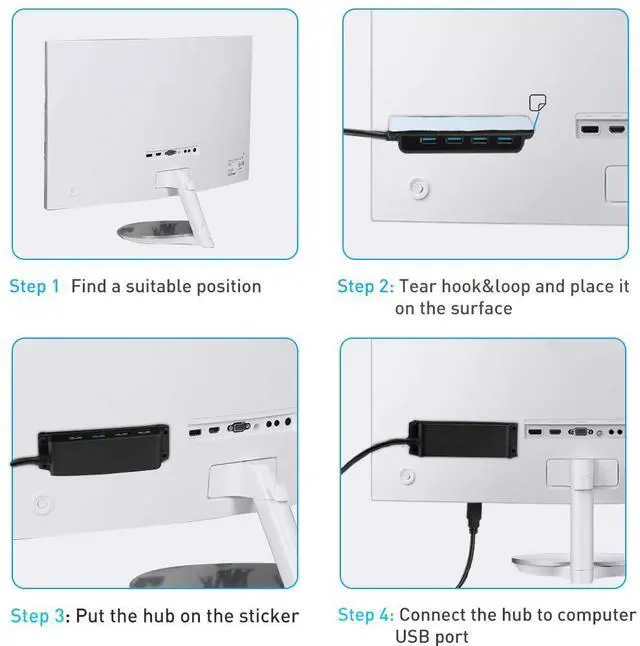 Step 1 Find a suitable position

Step 2: Tear hook&loop and place it on the surface

Step 3: Put the hub on the sticker

Step 4: Connect the hub to computer USB port