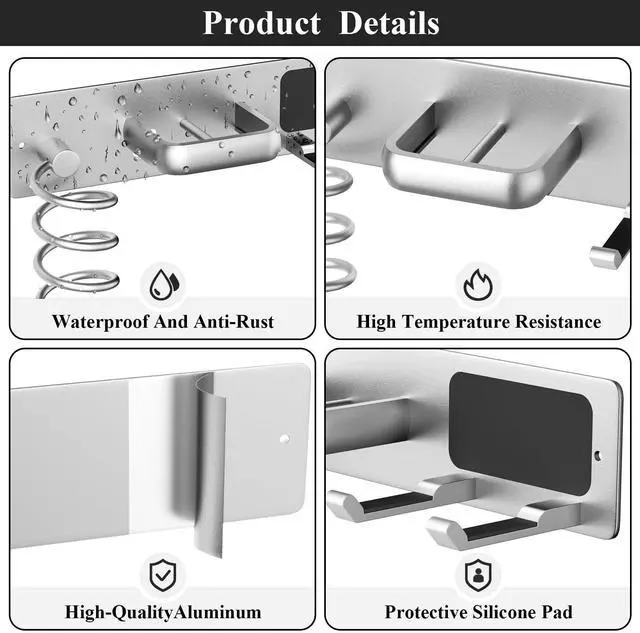 Product Details

Waterproof And Anti-Rust

High Temperature Resistance

High-QualityAluminum

Protective Silicone Pad