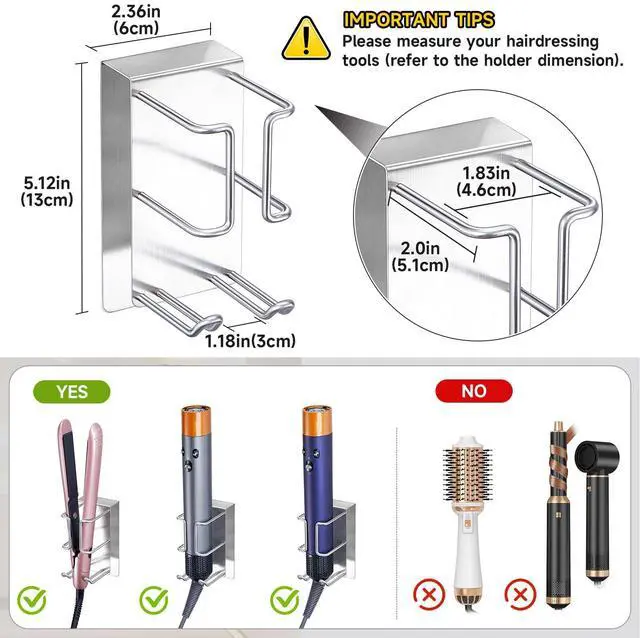 2.36in
(6cm)

IMPORTANT TIPS
Please measure your hairdressing tools (refer to the holder dimension).

5.12in
(13cm)

1.83in
(4.6cm)

2.0in
(5.1cm)

1.18in(3cm)

YES

NO