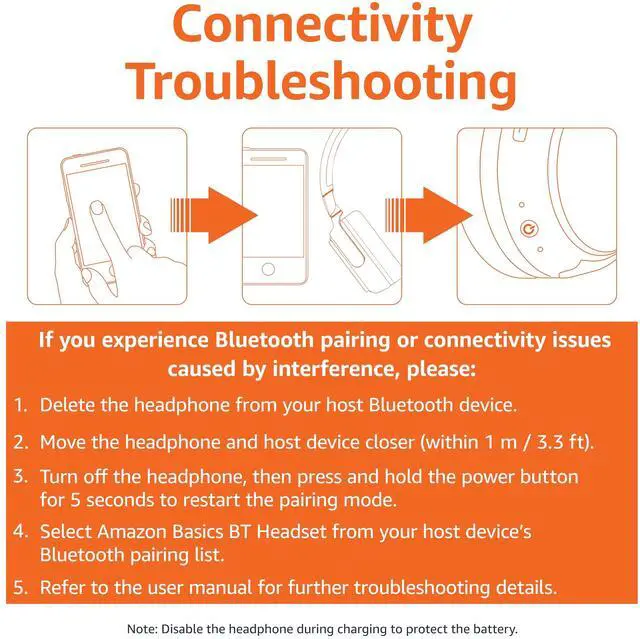 Connectivity Troubleshooting

If you experience Bluetooth pairing or connectivity issues caused by interference, please:

1. Delete the headphone from your host Bluetooth device.
2. Move the headphone and host device closer (within 1 m / 3.3 ft).
3. Turn off the headphone, then press and hold the power button for 5 seconds to restart the pairing mode.
4. Select Amazon Basics BT Headset from your host device's Bluetooth pairing list.
5. Refer to the user manual for further troubleshooting details.

Note: Disable the headphone during charging to protect the battery.