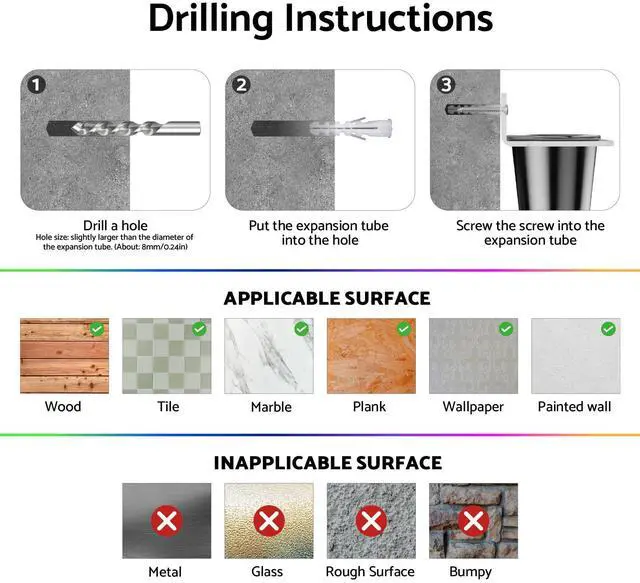 Drilling Instructions

1

Drill a hole
Hole size: slightly larger than the diameter of the expansion tube. (About: 8mm/0.24in)

2

Put the expansion tube into the hole

3

Screw the screw into the expansion tube

APPLICABLE SURFACE

Wood

Tile

Marble

Plank

Wallpaper

Painted wall

INAPPLICABLE SURFACE

Metal

Glass

Rough Surface

Bumpy