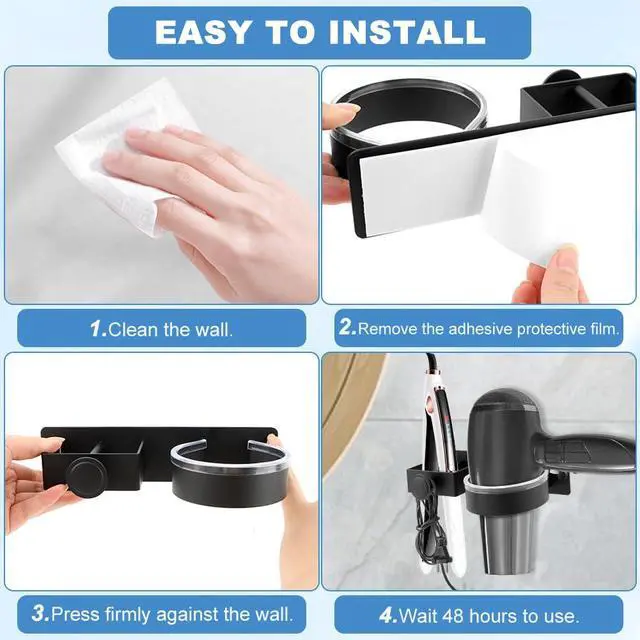 EASY TO INSTALL

1.Clean the wall.

2.Remove the adhesive protective film.

3.Press firmly against the wall.

4.Wait 48 hours to use.