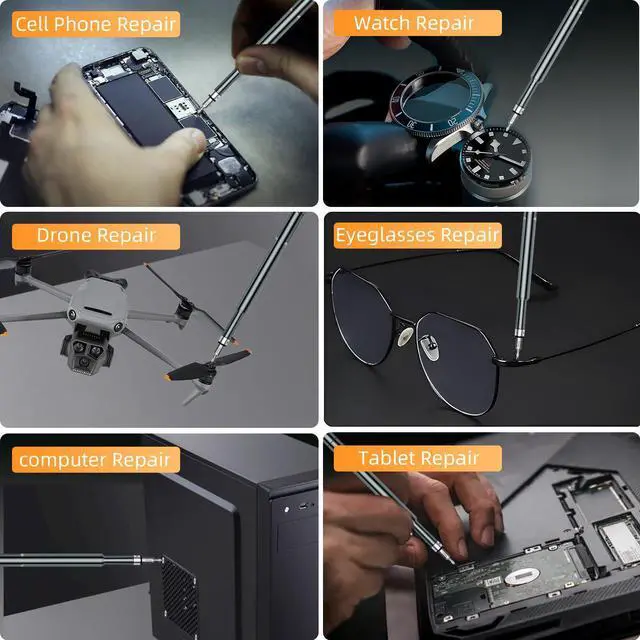 Cell Phone Repair

Watch Repair

Drone Repair

Eyeglasses Repair

computer Repair

Tablet Repair